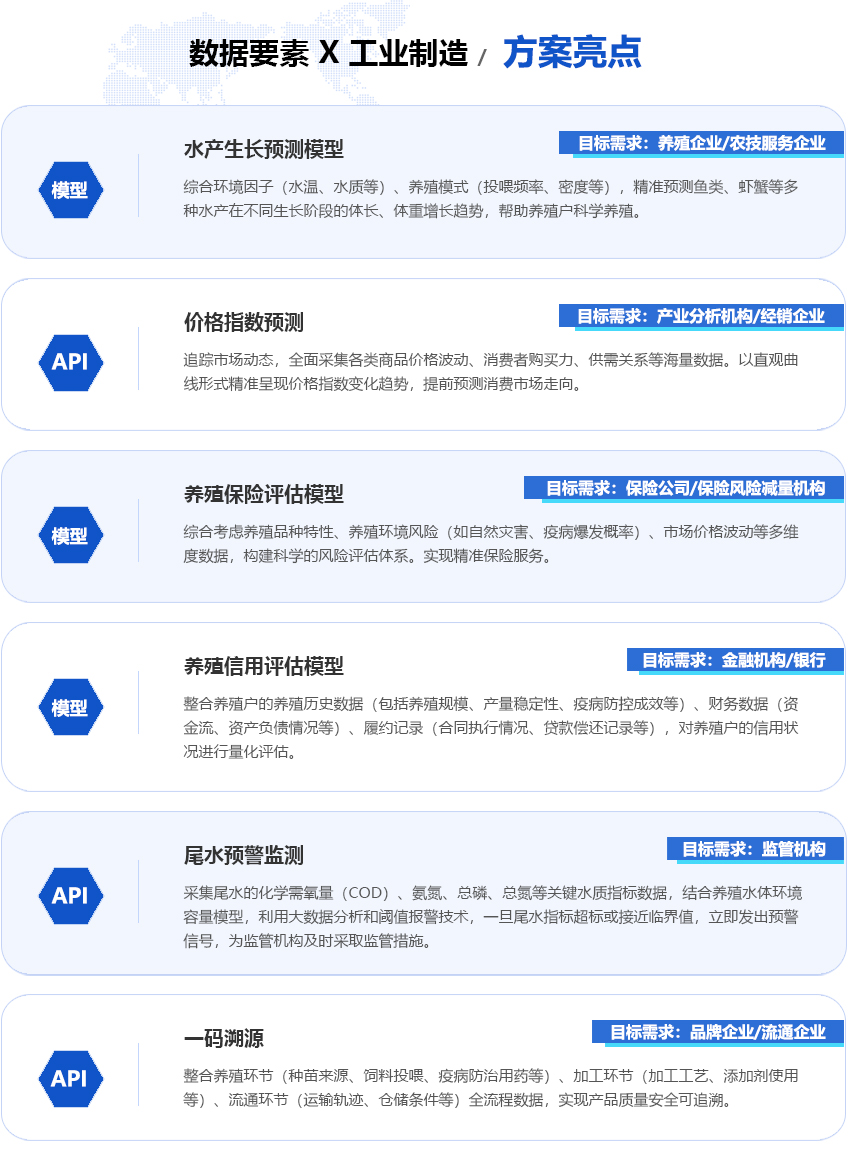 数据要素 X 工业制造 / 方案亮点

模型

水产生长预测模型

目标需求：养殖企业/农技服务企业

综合环境因子（水温、水质等）、养殖模式（投喂频率、密度等），精准预测鱼类、虾蟹等多种水产在不同生长阶段的体长、体重增长趋势，帮助养殖户科学养殖。

API

价格指数预测

目标需求：产业分析机构/经销企业

追踪市场动态，全面采集各类商品价格波动、消费者购买力、供需关系等海量数据。以直观曲线形式精准呈现价格指数变化趋势，提前预测消费市场走向。

模型

养殖保险评估模型

目标需求：保险公司/保险风险减量机构

综合考虑养殖品种特性、养殖环境风险（如自然灾害、疫病爆发概率）、市场价格波动等多维度数据，构建科学的风险评估体系。实现精准保险服务。

模型

养殖信用评估模型

目标需求：金融机构/银行

整合养殖户的养殖历史数据（包括养殖规模、产量稳定性、疫病防控成效等）、财务数据（资金流、资产负债情况等）、履约记录（合同执行情况、贷款偿还记录等），对养殖户的信用状况进行量化评估。

API

尾水预警监测

目标需求：监管机构

采集尾水的化学需氧量（COD）、氨氮、总磷、总氮等关键水质指标数据，结合养殖水体环境容量模型，利用大数据分析和阈值报警技术，一旦尾水指标超标或接近临界值，立即发出预警信号，为监管机构及时采取监管措施。

API

一码溯源

目标需求：品牌企业/流通企业

整合养殖环节（种苗来源、饲料投喂、疫病防治用药等）、加工环节（加工工艺、添加剂使用等）、流通环节（运输轨迹、仓储条件等）全流程数据，实现产品质量安全可追溯。